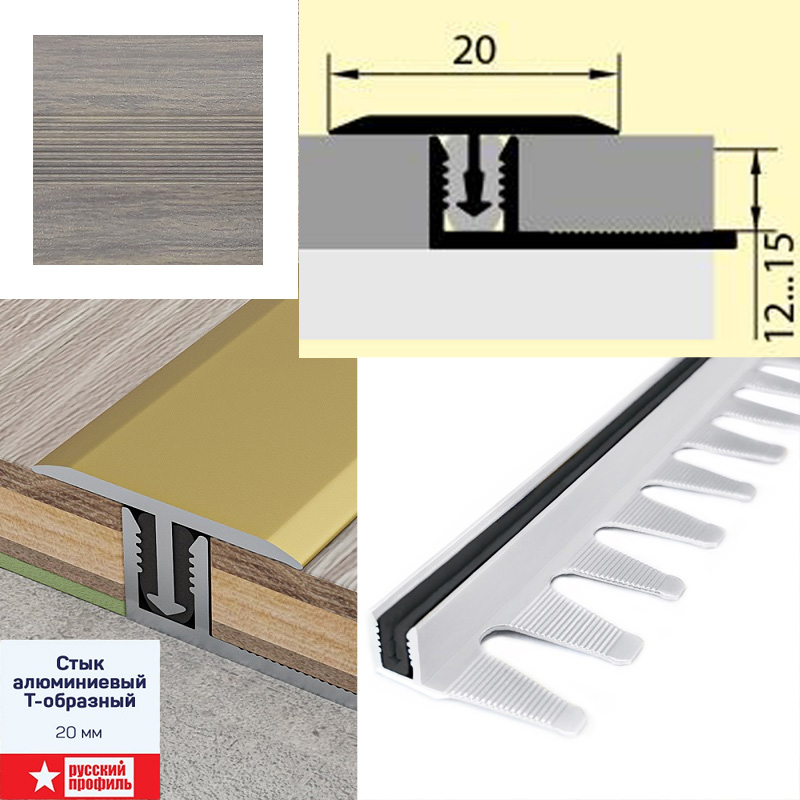 20

12...15

Стык алюминиевый Т-образный

20 мм

русский профиль